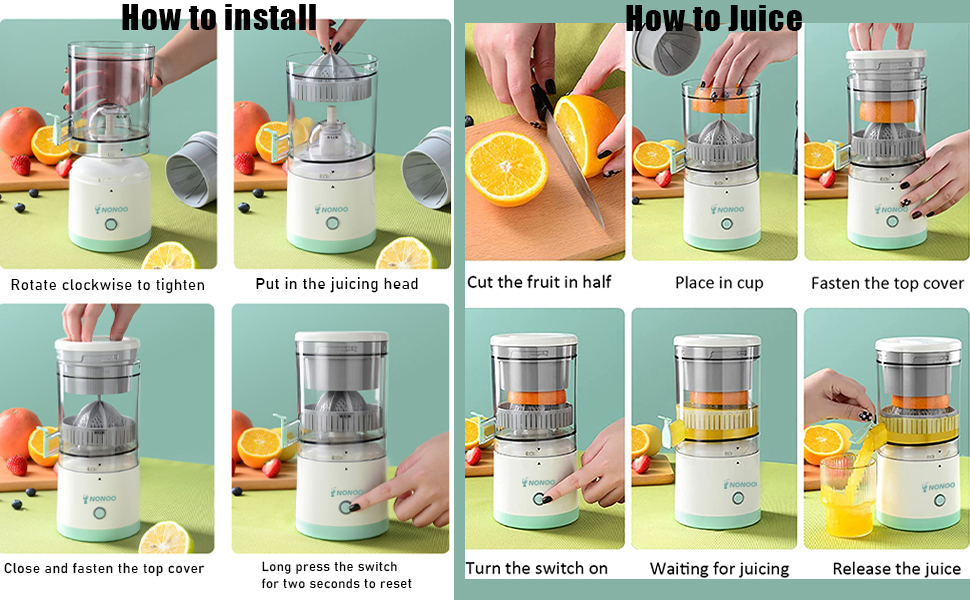 How to install

NONOO

Rotate clockwise to tighten

NONOO

Put in the juicing head

NONOO

Close and fasten the top cover

NONOO

Long press the switch for two seconds to reset

How to Juice

Cut the fruit in half

NONOO

Place in cup

NONOO

Fasten the top cover

NONOO

Turn the switch on

NONOO

Waiting for juicing

NONOO

Release the juice